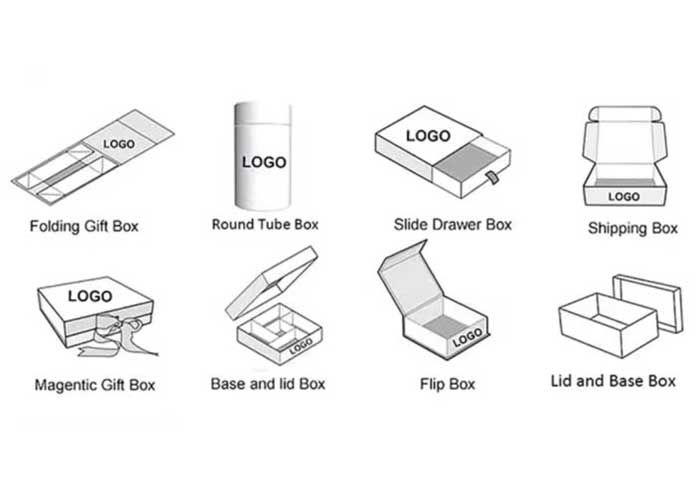 LOGO

Folding Gift Box

LOGO

Round Tube Box

LOGO

Slide Drawer Box

LOGO

Shipping Box

LOGO

Magentic Gift Box

LOGO

Base and lid Box

LOGO

Flip Box

Lid and Base Box